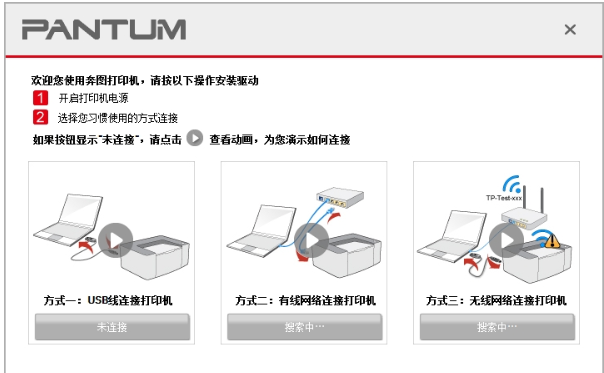 PANTUM ×

欢迎您使用奔图打印机，请按以下操作安装驱动

1 开启打印机电源

2 选择您习惯使用的方式连接

如果按钮显示"未连接"，请点击 查看动画，为您演示如何连接

方式一：USB线连接打印机

未连接

方式二：有线网络连接打印机

搜索中…

TP-Test-xxx

方式三：无线网络连接打印机

搜索中…